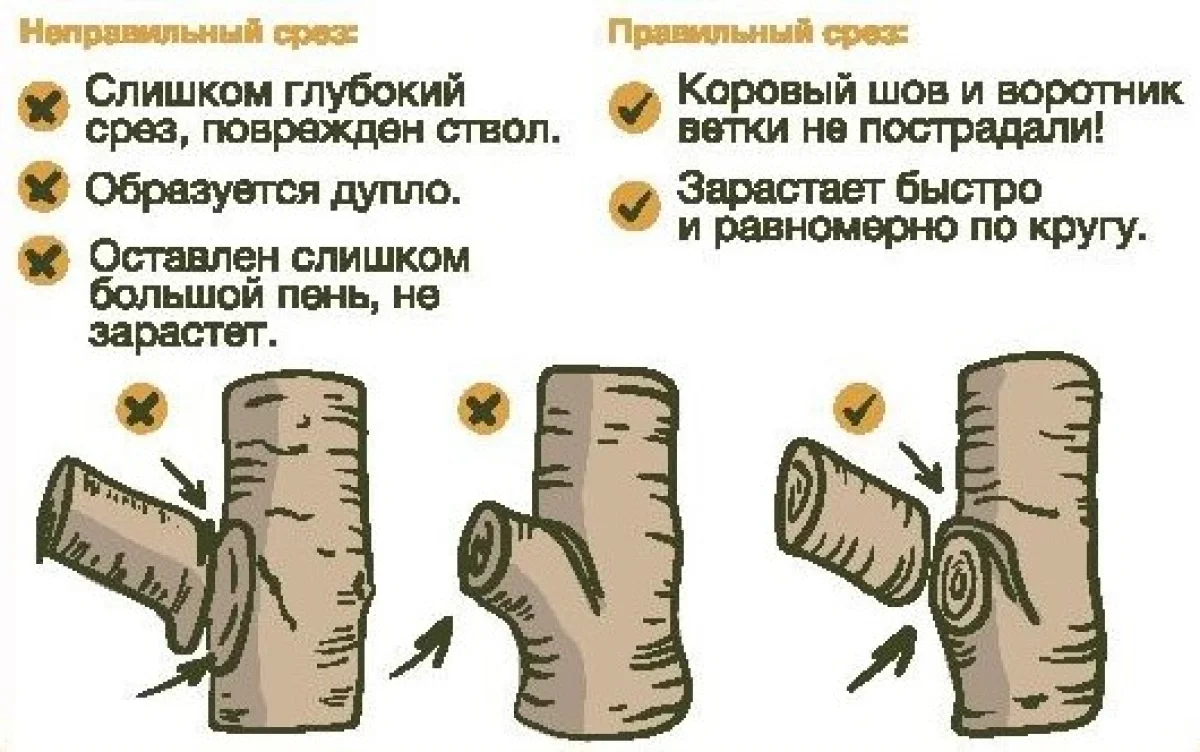 Неправильный срез:

Слишком глубокий срез, поврежден ствол.

Образуется дупло.

Оставлен слишком большой пень, не зарастет.

Правильный срез:

Коровый шов и воротник ветки не пострадали!

Зарастает быстро и равномерно по кругу.