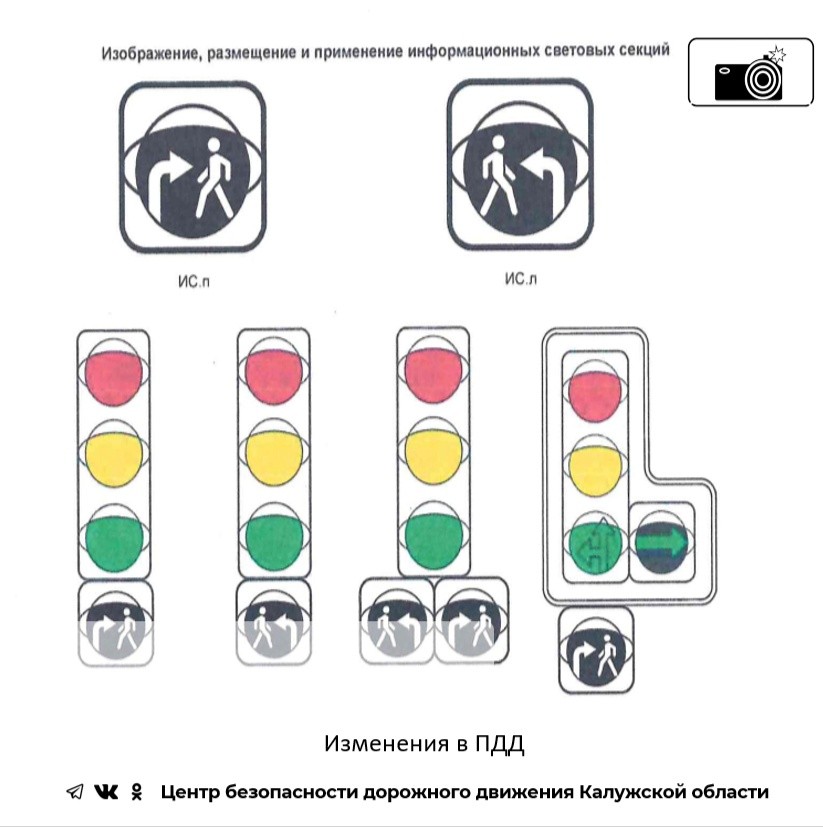 Изображение, размещение и применение информационных световых секций

ИС.п

ИС.л

Изменения в ПДД

Центр безопасности дорожного движения Калужской области